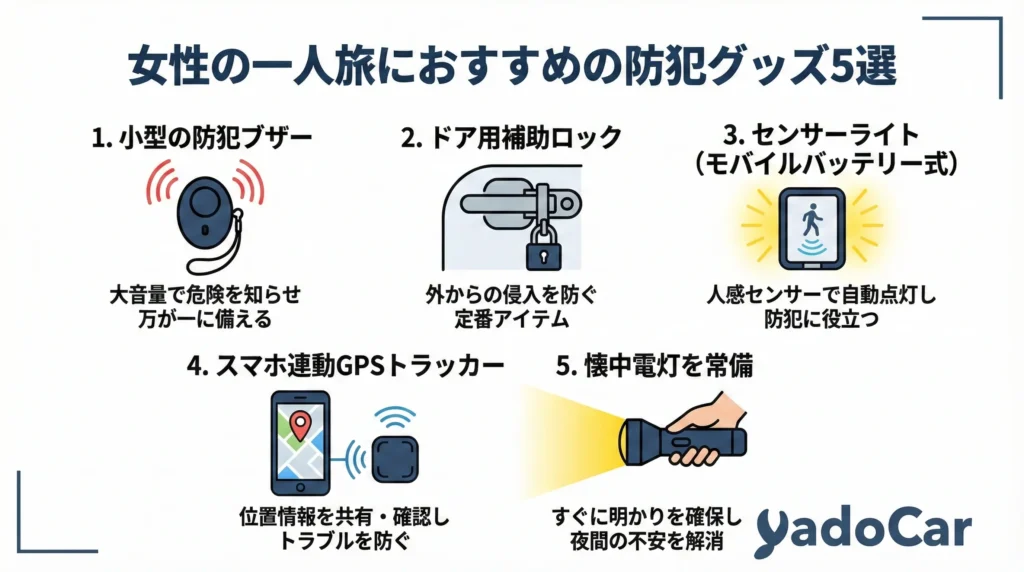 女性の一人旅におすすめの防犯グッズ5選

1. 小型の防犯ブザー

大音量で危険を知らせ
万が一に備える

2. ドア用補助ロック

外からの侵入を防ぐ
定番アイテム

3. センサーライト
（モバイルバッテリー式）

人感センサーで自動点灯し
防犯に役立つ

4. スマホ連動GPSトラッカー

位置情報を共有・確認し
トラブルを防ぐ

5. 懐中電灯を常備

すぐに明かりを確保し
夜間の不安を解消

yadoCar