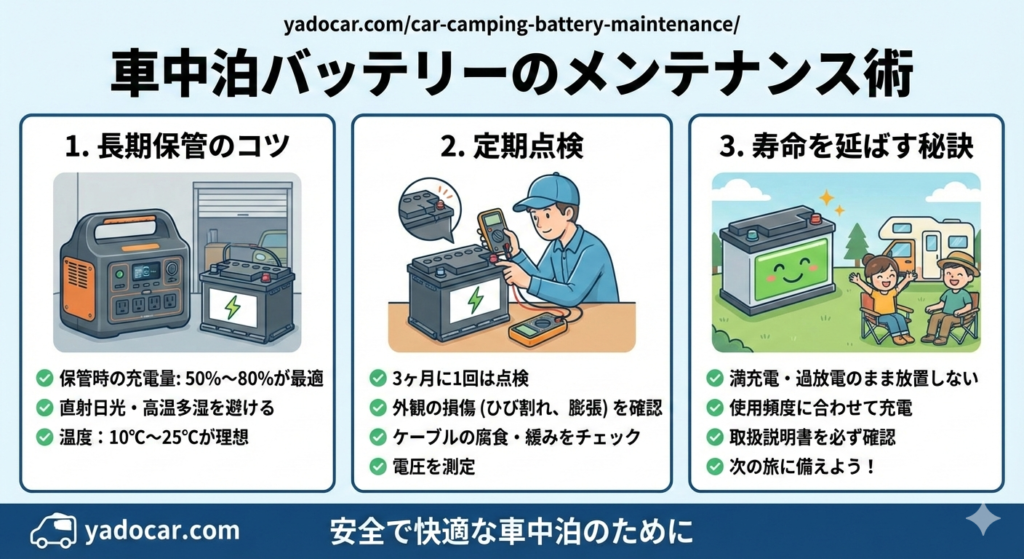 yadocar.com/car-camping-battery-maintenance/

車中泊バッテリーのメンテナンス術

1. 長期保管のコツ

保管時の充電量: 50%〜80%が最適
直射日光・高温多湿を避ける
温度：10℃〜25℃が理想

2. 定期点検

3ヶ月に1回は点検
外観の損傷 (ひび割れ、膨張) を確認
ケーブルの腐食・緩みをチェック
電圧を測定

3. 寿命を延ばす秘訣

満充電・過放電のまま放置しない
使用頻度に合わせて充電
取扱説明書を必ず確認
次の旅に備えよう！

yadocar.com

安全で快適な車中泊のために